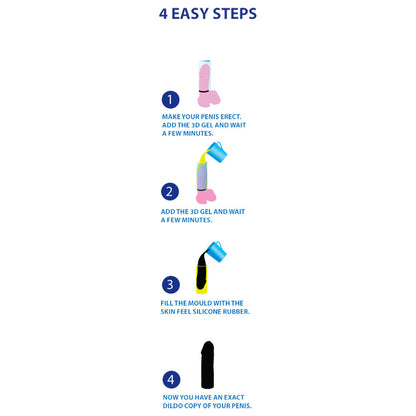 4 EASY STEPS

1

MAKE YOUR PENIS ERECT. ADD THE 3D GEL AND WAIT A FEW MINUTES.

2

ADD THE 3D GEL AND WAIT A FEW MINUTES.

3

FILL THE MOULD WITH THE SKIN FEEL SILICONE RUBBER.

4

NOW YOU HAVE AN EXACT DILDO COPY OF YOUR PENIS.